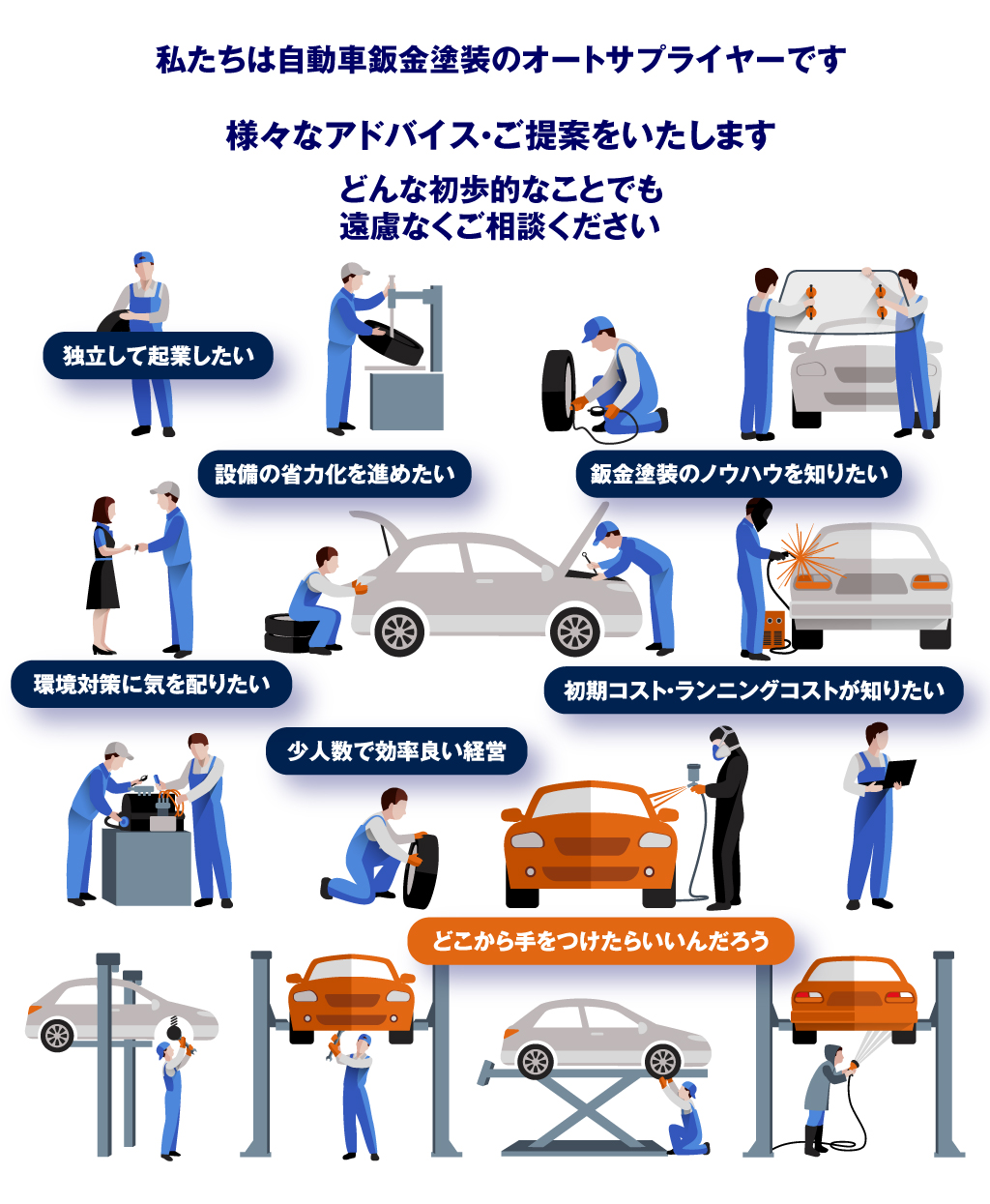 私たちは自動車鈑金塗装のオートサプライヤーです

様々なアドバイス･ご提案をいたします

どんな初歩的なことでも
遠慮なくご相談ください

独立して起業したい

設備の省力化を進めたい

鈑金塗装のノウハウを知りたい

環境対策に気を配りたい

初期コスト･ランニングコストが知りたい

少人数で効率良い経営

どこから手をつけたらいいんだろう